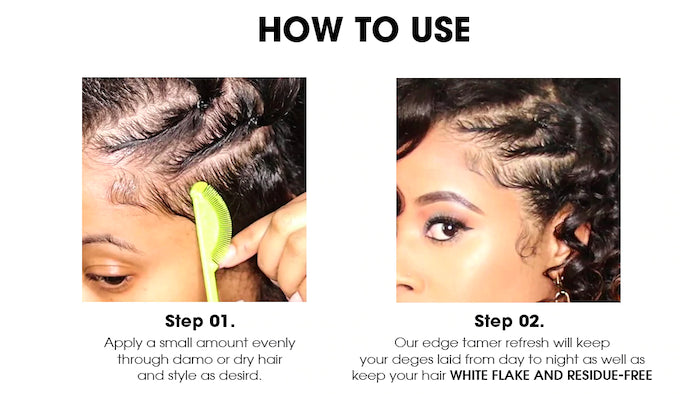 HOW TO USE

Step 01.
Apply a small amount evenly through damo or dry hair and style as desird.

Step 02.
Our edge tamer refresh will keep your deges laid from day to night as well as keep your hair WHITE FLAKE AND RESIDUE-FREE