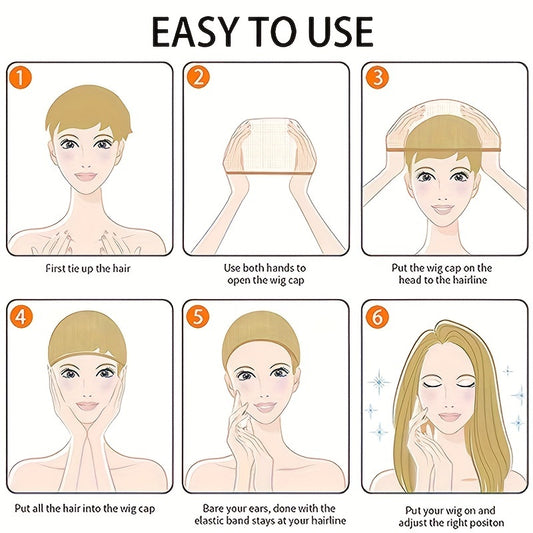 EASY TO USE

1

First tie up the hair

2

Use both hands to open the wig cap

3

Put the wig cap on the head to the hairline

4

Put all the hair into the wig cap

5

Bare your ears, done with the elastic band stays at your hairline

6

Put your wig on and adjust the right positon